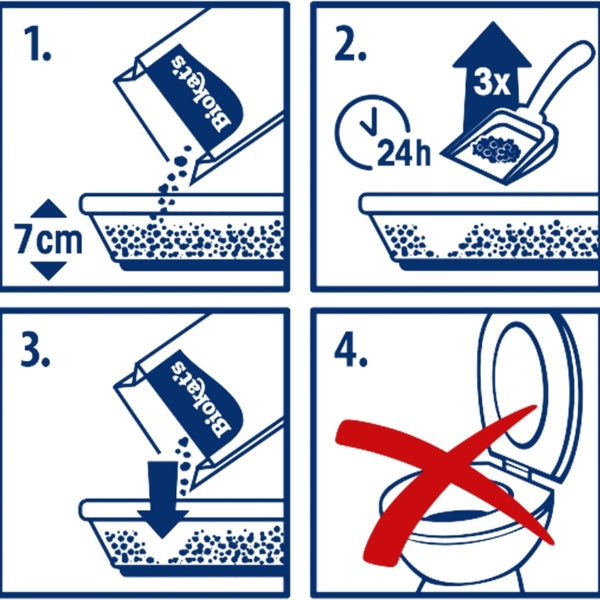 1.

Biokat's

7cm

2.

3x

24h

3.

Biokat's

4.