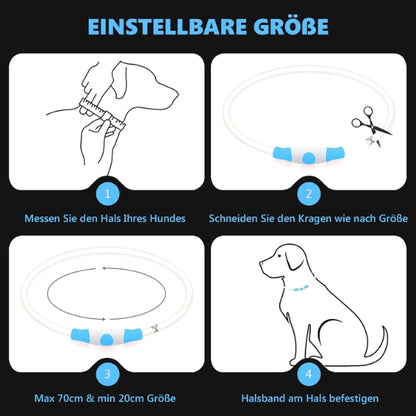 EINSTELLBARE GRÖßE

1

Messen Sie den Hals Ihres Hundes

2

Schneiden Sie den Kragen wie nach Größe

3

Max 70cm & min 20cm Größe

4

Halsband am Hals befestigen