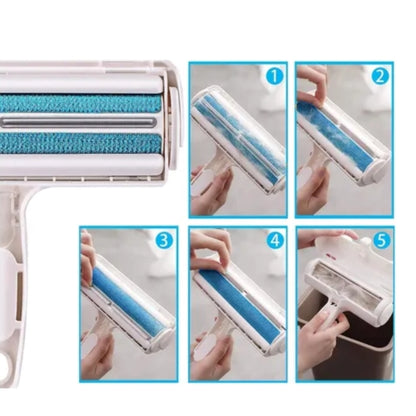 1
2
3
4
5