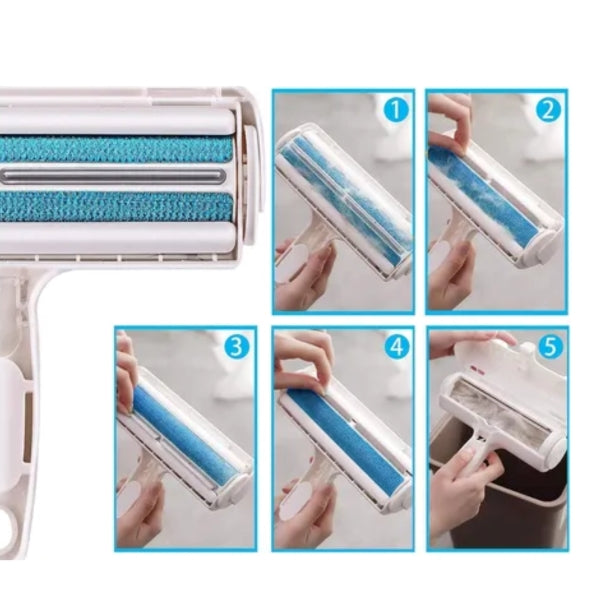 1
2
3
4
5