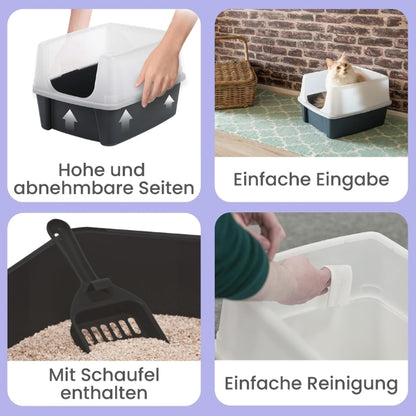 Hohe und abnehmbare Seiten

Einfache Eingabe

Mit Schaufel enthalten

Einfache Reinigung