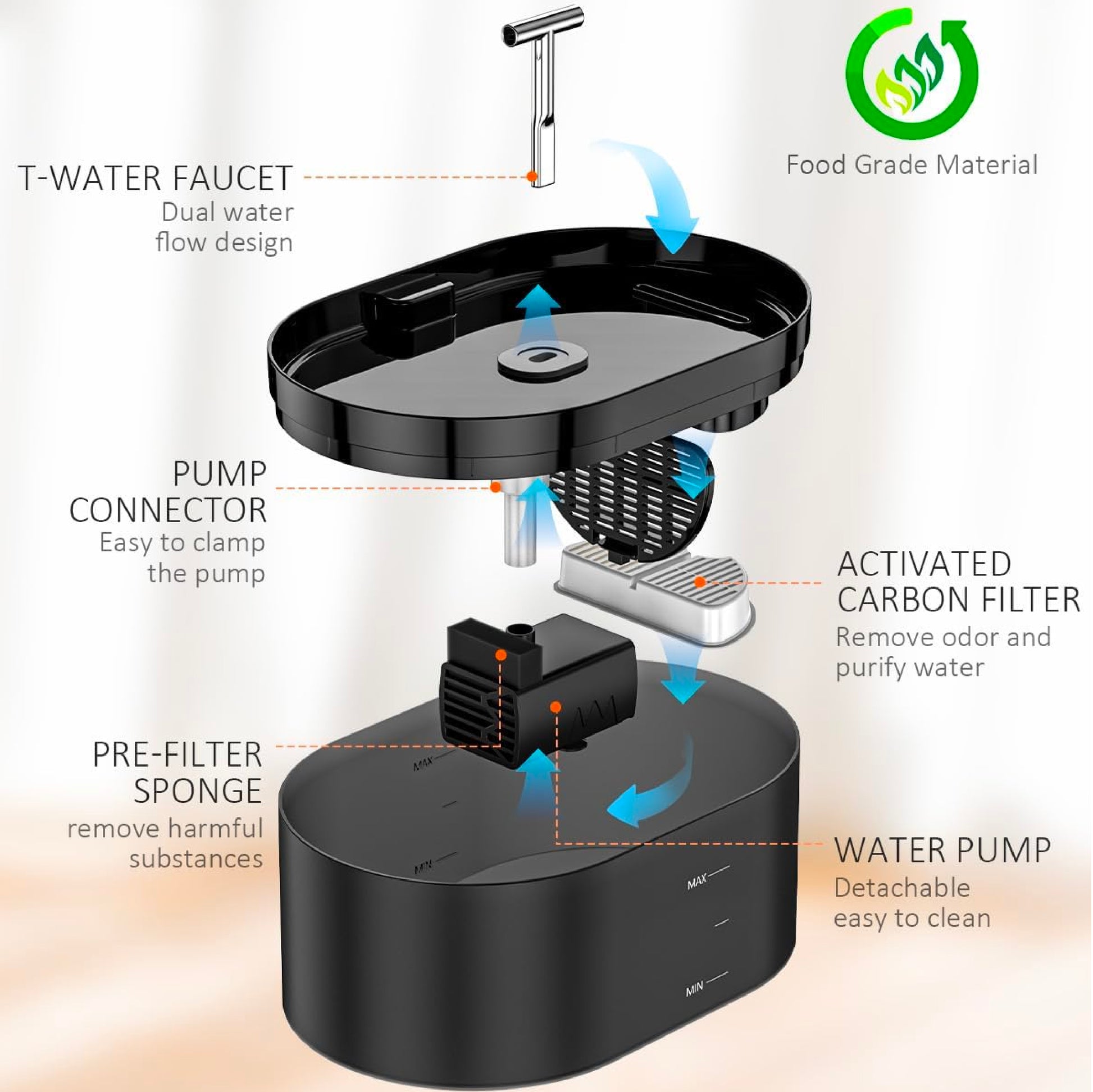 Food Grade Material

T-WATER FAUCET
Dual water flow design

PUMP CONNECTOR
Easy to clamp the pump

ACTIVATED CARBON FILTER
Remove odor and purify water

PRE-FILTER SPONGE
remove harmful substances

WATER PUMP
Detachable easy to clean

MAX

MIN

MAX

MIN